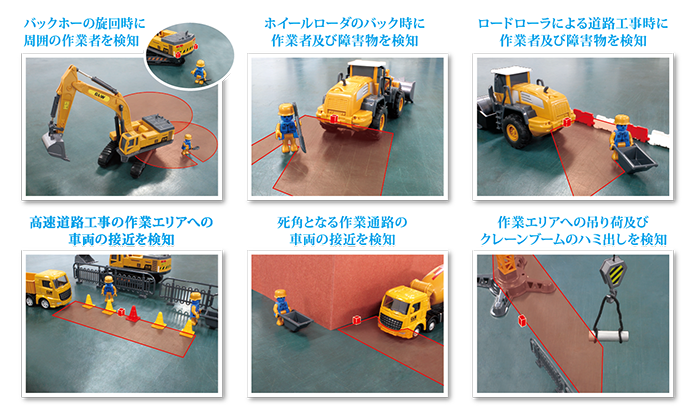 バックホーの旋回時に
周囲の作業者を検知

ホイールローダのバック時に
作業者及び障害物を検知

ロードローラによる道路工事時に
作業者及び障害物を検知

高速道路工事の作業エリアへの
車両の接近を検知

死角となる作業通路の
車両の接近を検知

作業エリアへの吊り荷及び
クレーンブームのハミ出しを検知