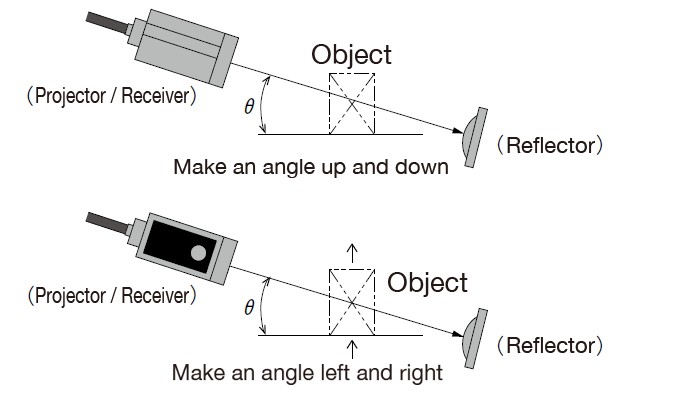 Object
(Projector / Receiver)
$\theta$
(Reflector)
Make an angle up and down

(Projector / Receiver)
Object
$\theta$
(Reflector)
Make an angle left and right