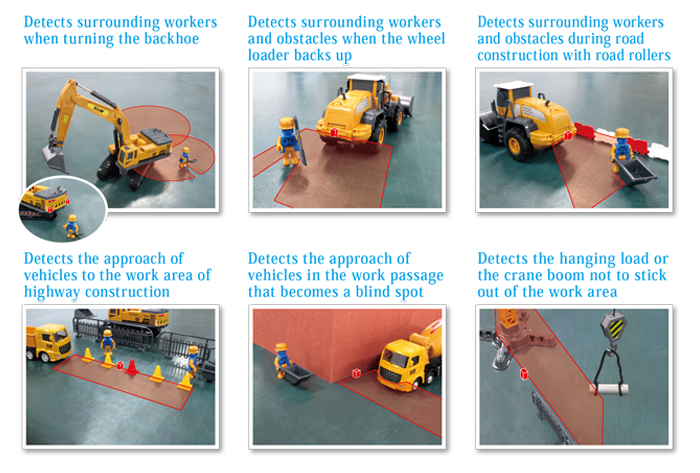 Detects surrounding workers when turning the backhoe

Detects surrounding workers and obstacles when the wheel loader backs up

Detects surrounding workers and obstacles during road construction with road rollers

Detects the approach of vehicles to the work area of highway construction

Detects the approach of vehicles in the work passage that becomes a blind spot

Detects the hanging load or the crane boom not to stick out of the work area